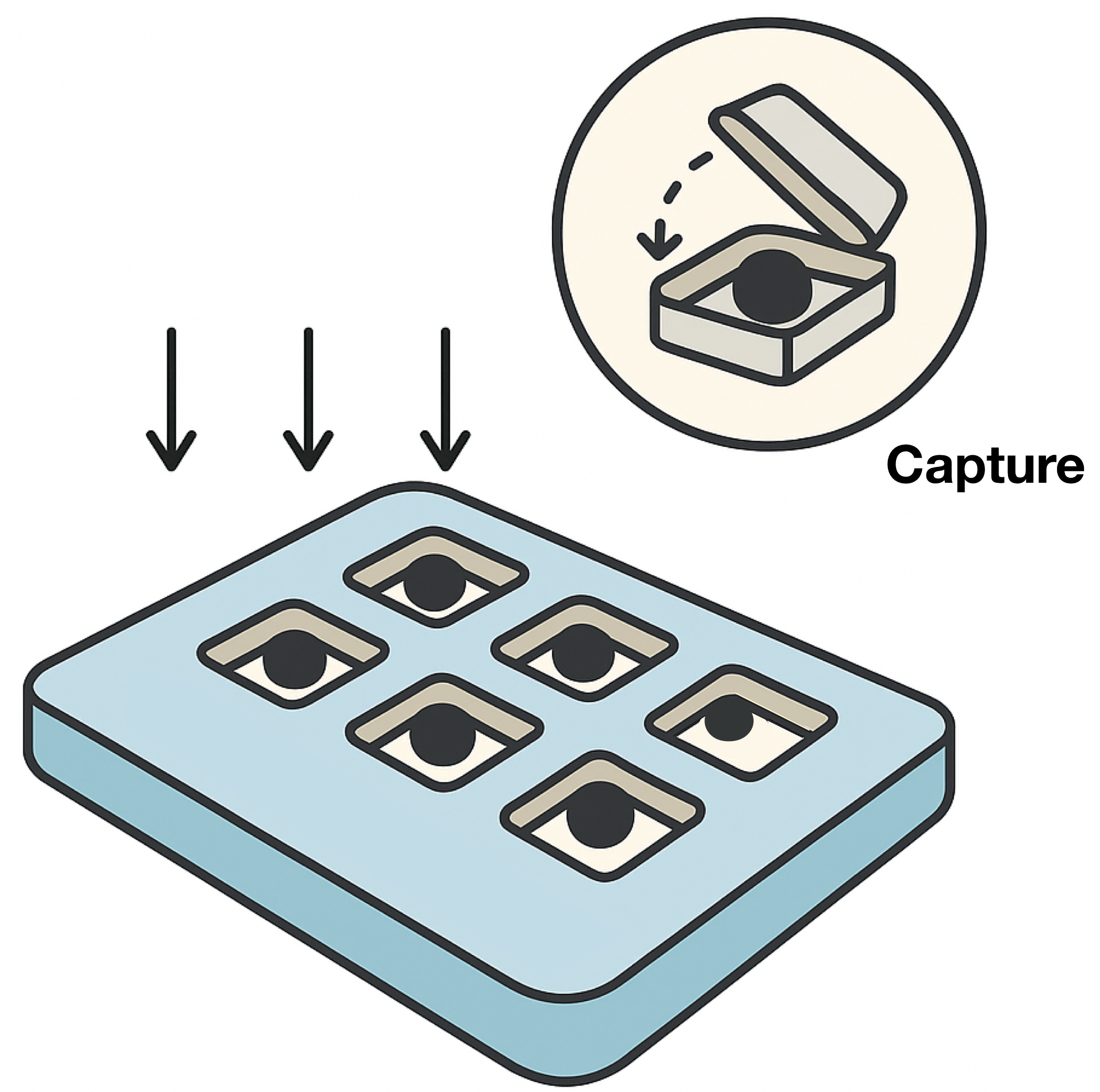 Capture